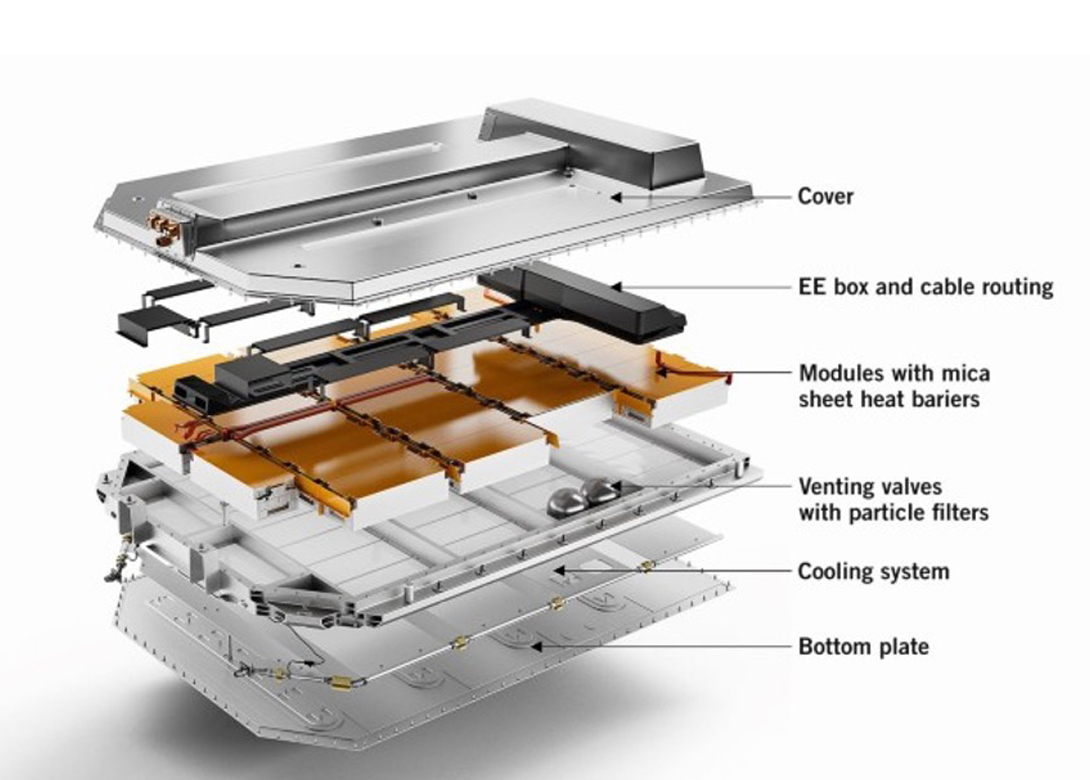 Cover

EE box and cable routing

Modules with mica sheet heat bariers

Venting valves with particle filters

Cooling system

Bottom plate