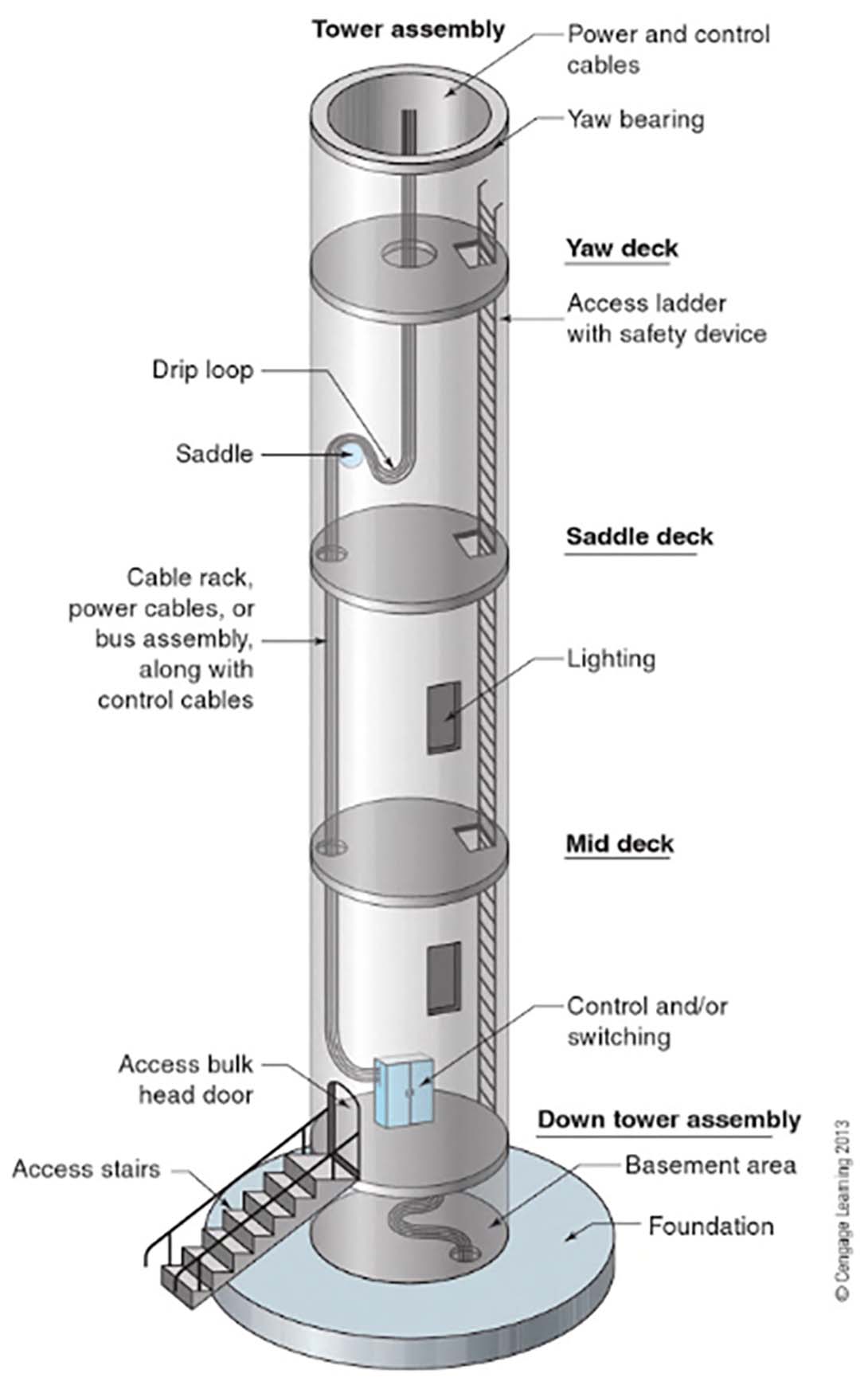 Tower assembly

Power and control cables

Yaw bearing

Yaw deck

Access ladder with safety device

Drip loop

Saddle

Saddle deck

Cable rack, power cables, or bus assembly, along with control cables

Lighting

Mid deck

Control and/or switching

Access bulk head door

Down tower assembly

Access stairs

Basement area

Foundation

© Cengage Learning 2013